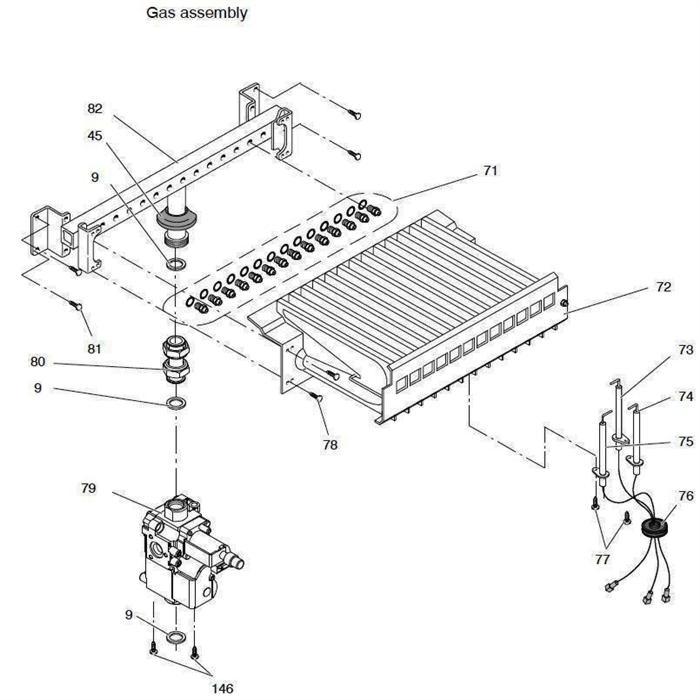 Gas assembly

82
45
9
71
72
81
80
9
78
73
74
75
79
76
77
9
146