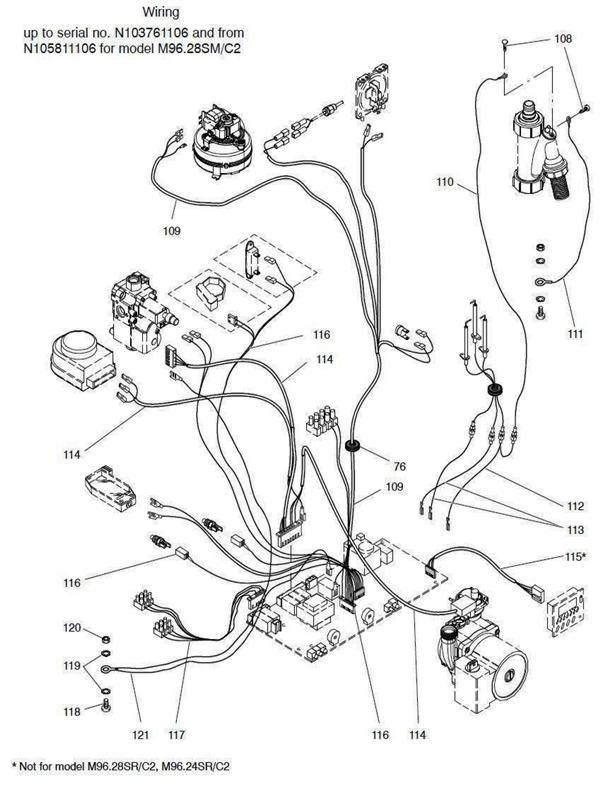 Wiring

up to serial no. N103761106 and from N105811106 for model M96.28SM/C2

108

110

109

111

116

114

114

76

109

112

113

115*

116

120

119

118

121

117

116

114

* Not for model M96.28SR/C2, M96.24SR/C2