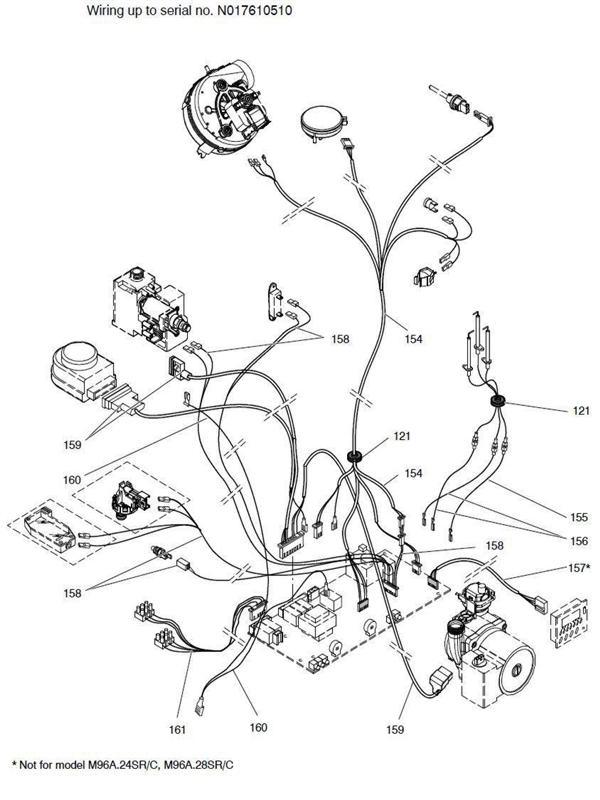 Wiring up to serial no. N017610510

158

154

121

159

121

160

154

155

156

158

157*

158

161

160

159

* Not for model M96A.24SR/C, M96A.28SR/C