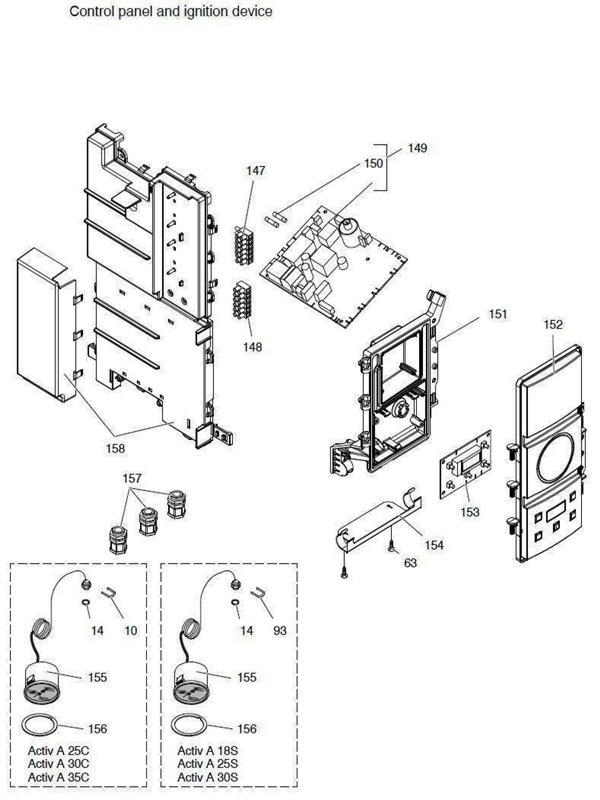 Control panel and ignition device

149
150
147
148
151
152
158
157
153
154
63
14
10
155
156
Activ A 25C
Activ A 30C
Activ A 35C
14
93
155
156
Activ A 18S
Activ A 25S
Activ A 30S