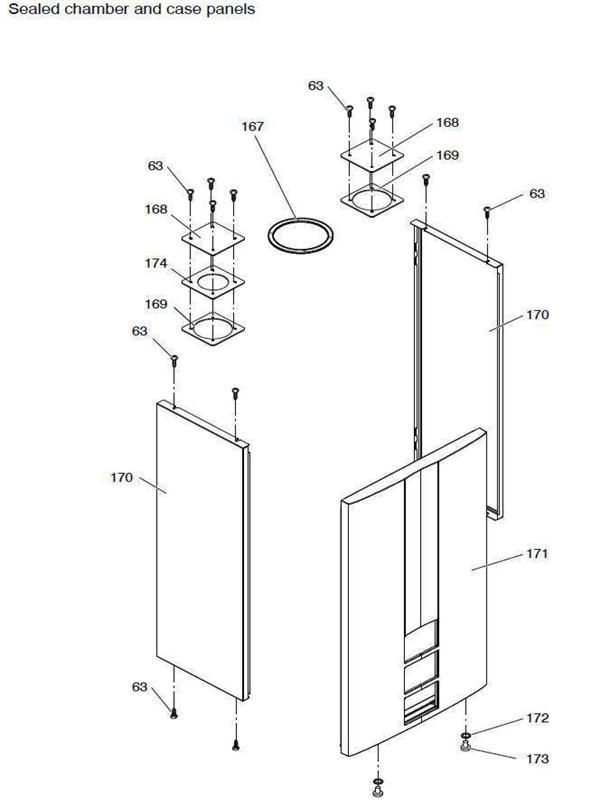 Sealed chamber and case panels

63
167
168
169
63
63
168
174
169
63
170
170
171
63
172
173