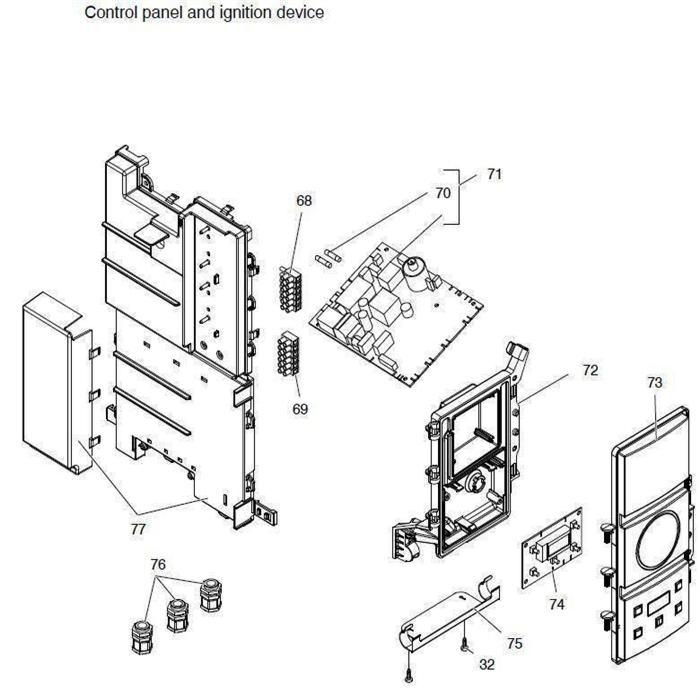 Control panel and ignition device

71
70
68
69
72
73
77
76
74
75
32