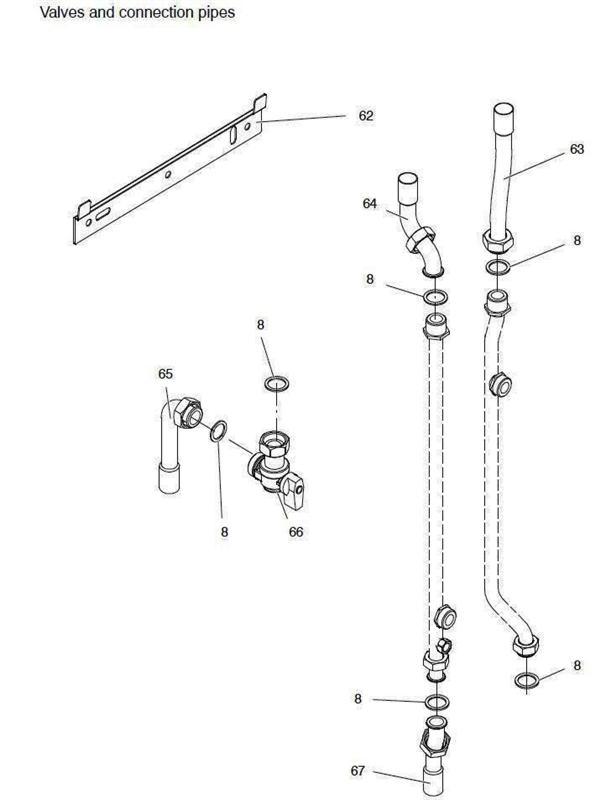 Valves and connection pipes

62

63

64

8

8

8

65

8

66

8

8

67