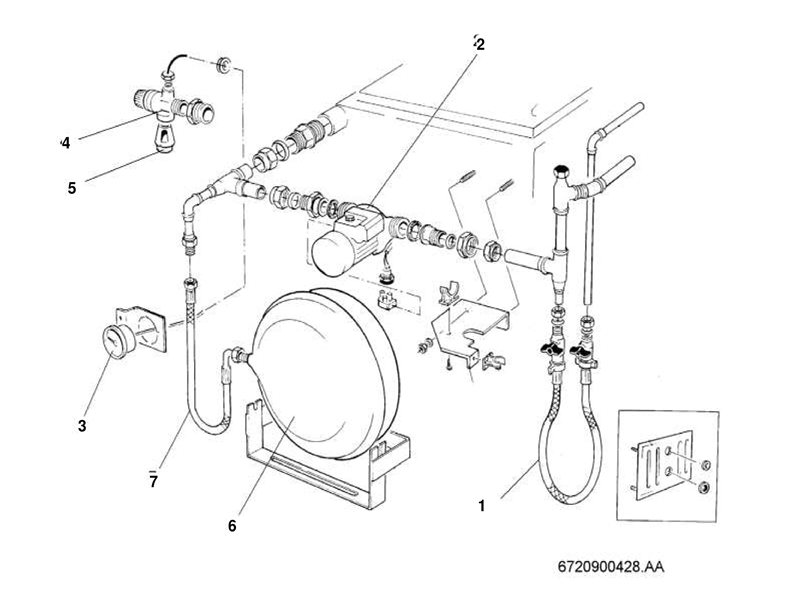 2
4
5
3
7
6
1
6720900428.AA