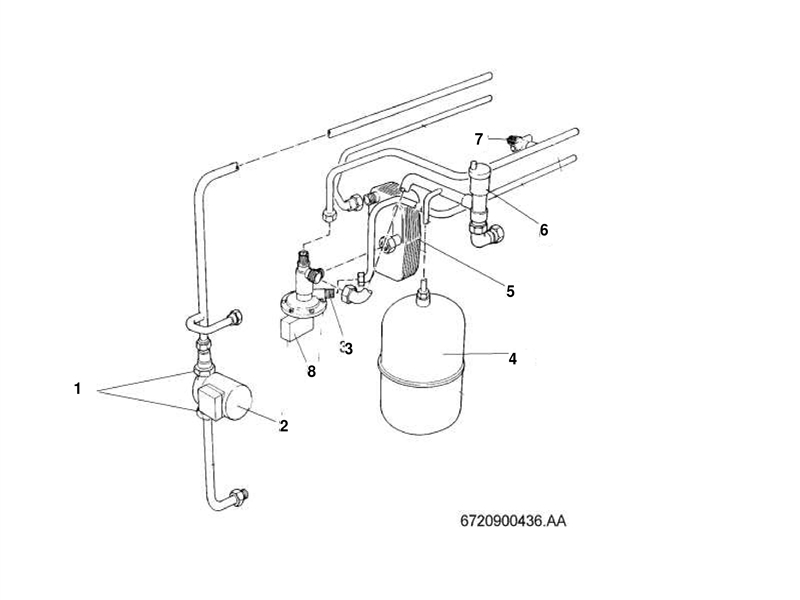 7
6
5
3
8
4
1
2
6720900436.AA