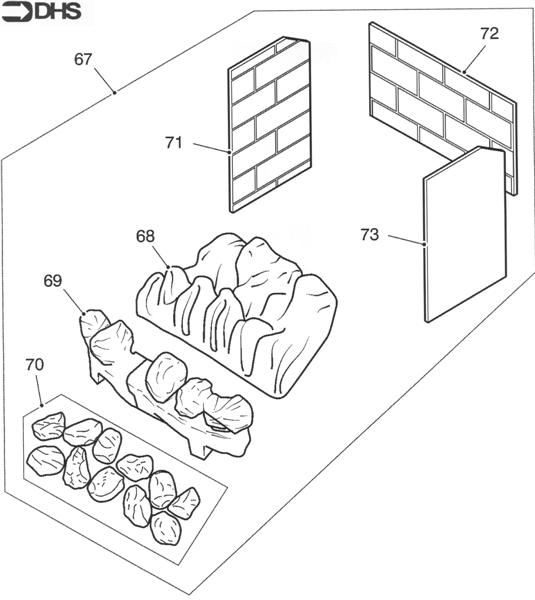 DHS

67

72

71

73

68

69

70