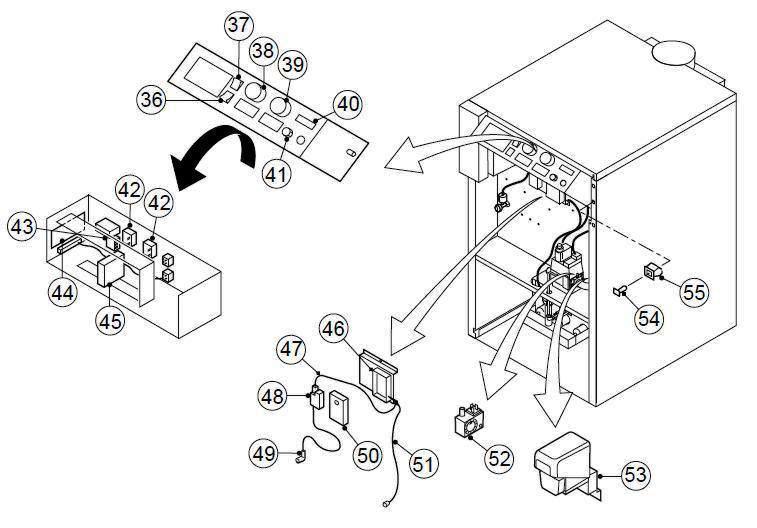 37
38
39
36
40
41
42
42
43
44
45
46
47
48
49
50
51
52
53
54
55