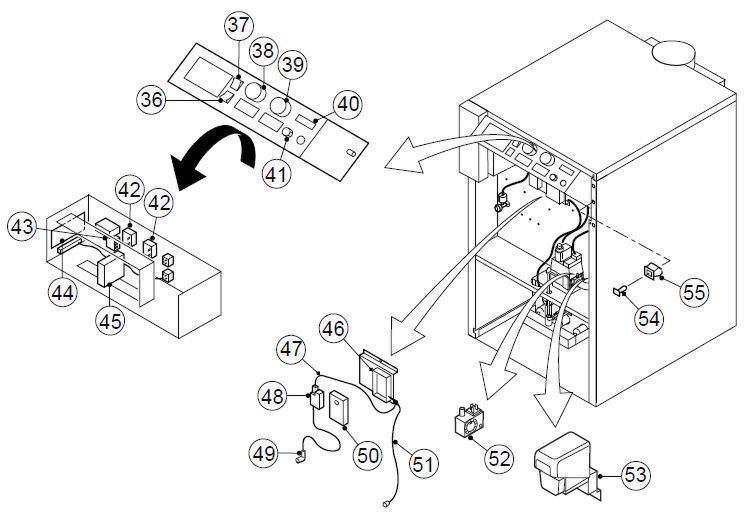 37
38
39
36
40
41
42
42
43
44
45
46
47
48
49
50
51
52
53
54
55