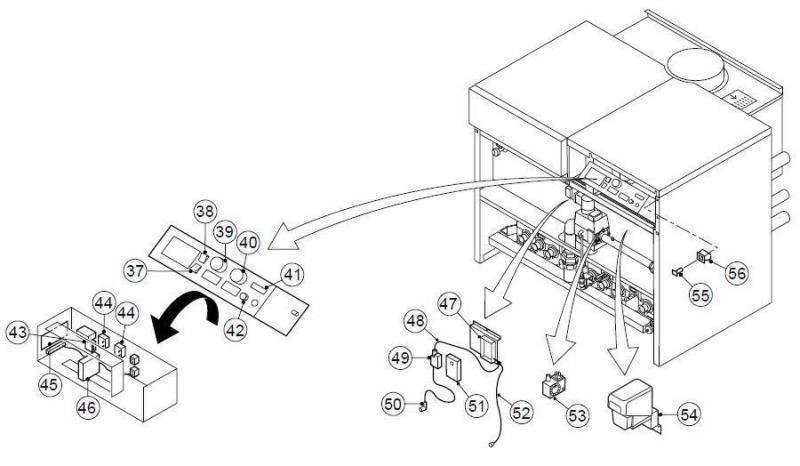 38
39
40
37
41
42
44
44
43
45
46
47
48
49
50
51
52
53
54
55
56