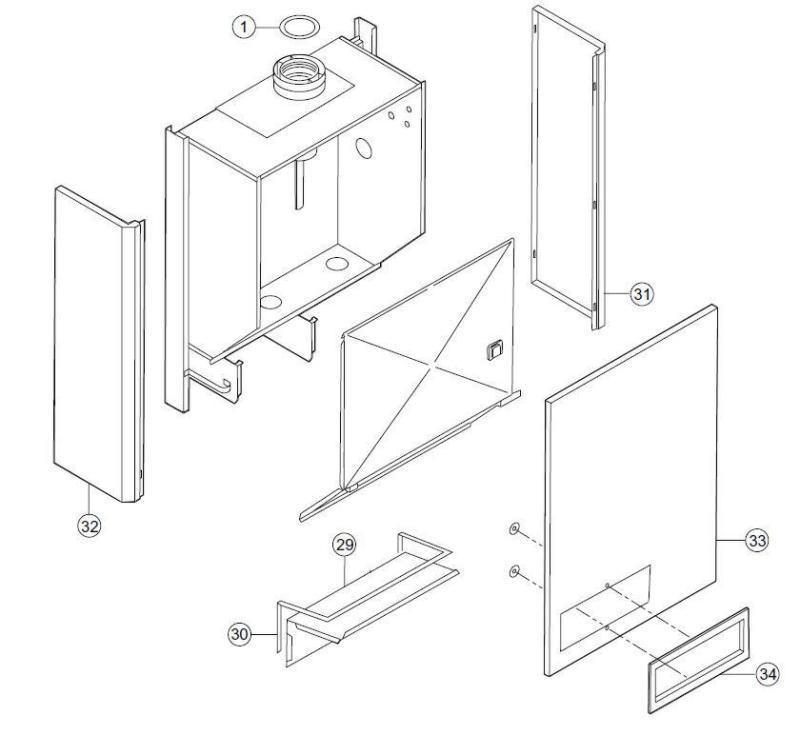 1
31
32
29
33
30
34