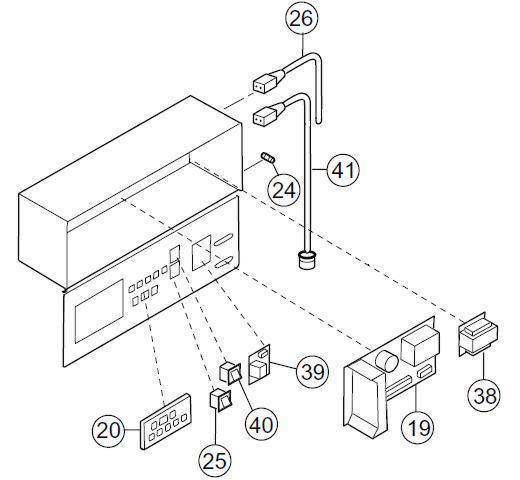 26
41
24
39
38
40
19
20
25