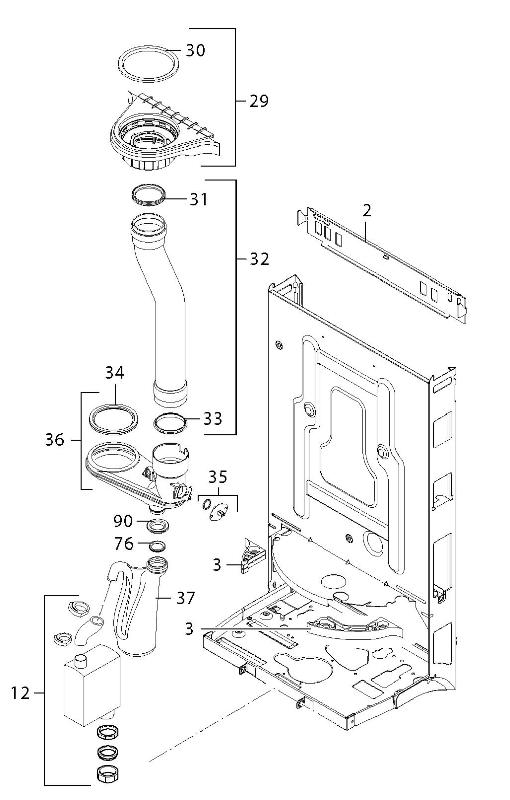 30
29
31
2
32
34
33
36
35
90
76
3
37
3
12