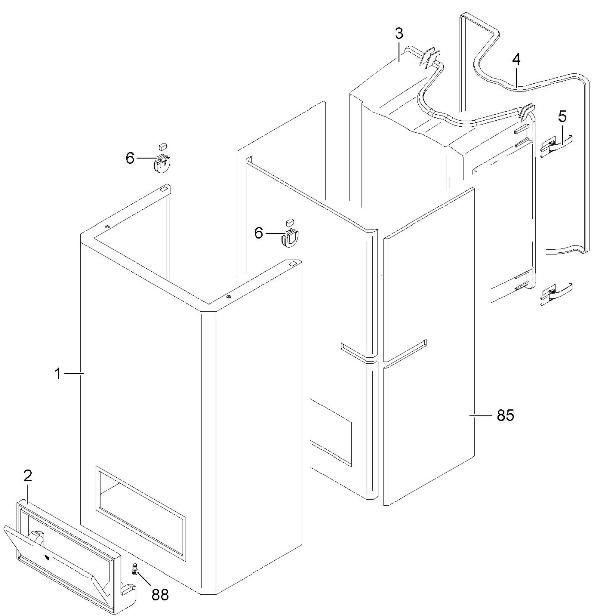 3
4
5
6
6
1
85
2
88