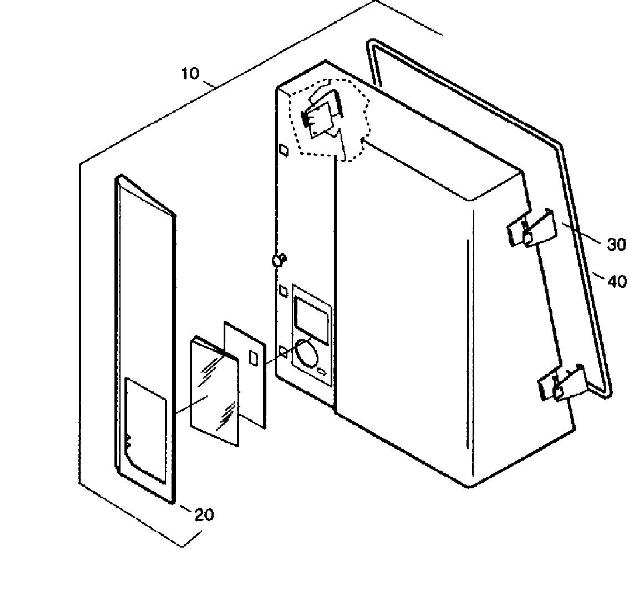 10
30
40
20