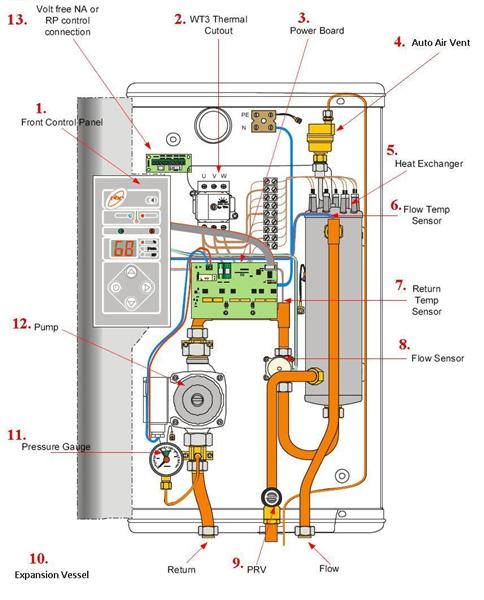 13. Volt free NA or RP control connection

2. WT3 Thermal Cutout

3. Power Board

4. Auto Air Vent

1. Front Control Panel

PE
N

U V W

5. Heat Exchanger

6. Flow Temp Sensor

68

7. Return Temp Sensor

12. Pump

8. Flow Sensor

11. Pressure Gauge

10. Expansion Vessel

Return

9. PRV

Flow