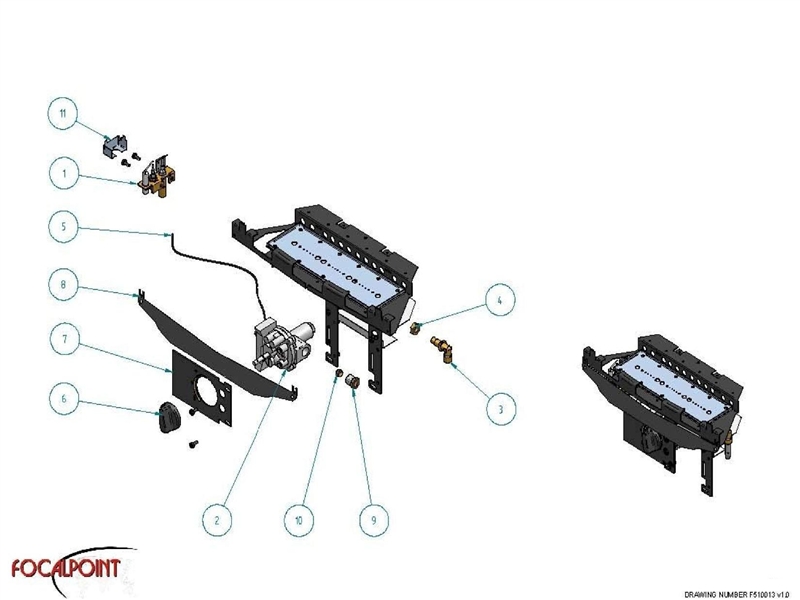 11

1

5

8

7

6

4

3

2

10

9

FOCALPOINT

DRAWING NUMBER F510013 v1.0