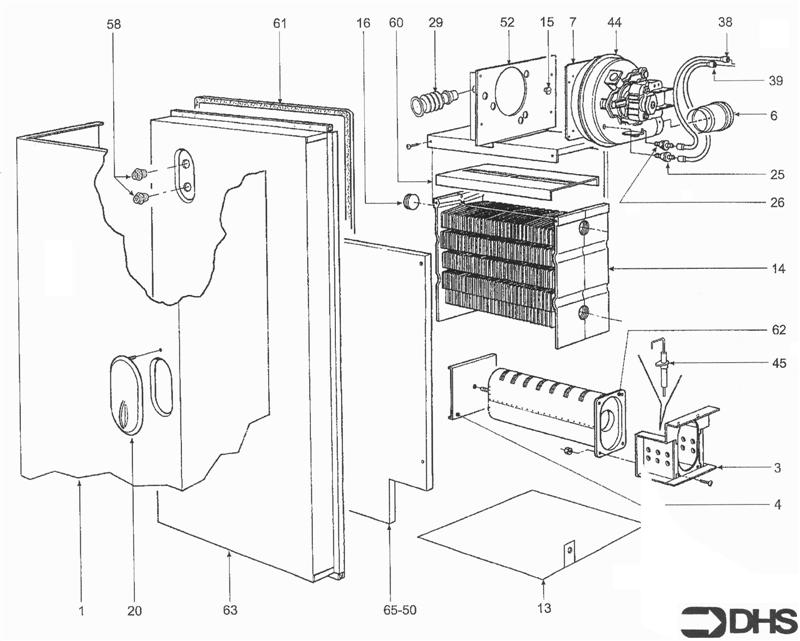 58
61
16
60
29
52
15
7
44
38
39
6
25
26
14
62
45
3
4
1
20
63
65-50
13
DHS