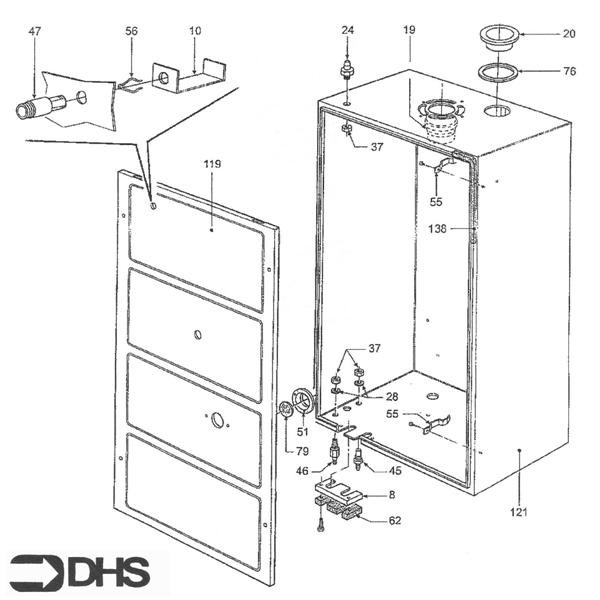 47
56
10
24
19
20
76
37
119
55
138
37
28
55
51
79
46
45
8
62
121
DHS