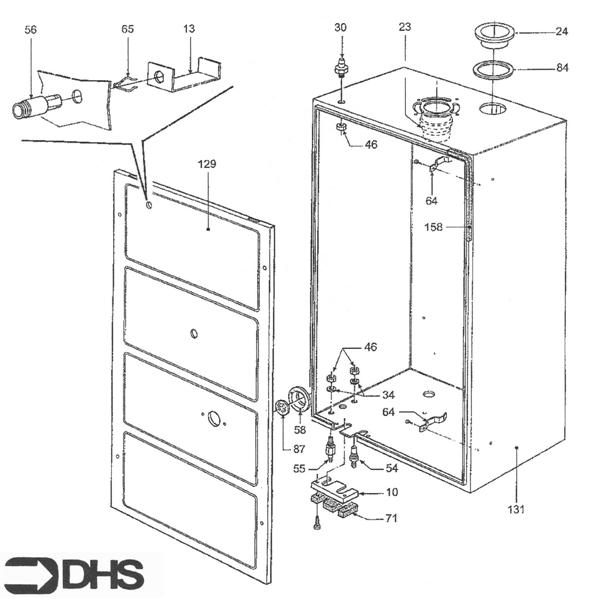 56
65
13
30
23
24
84
46
129
64
158
46
34
64
58
87
55
54
10
71
131
DHS