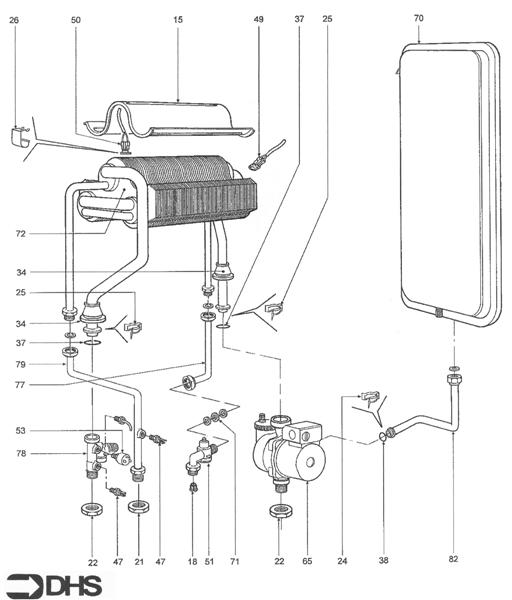 26
50
15
49
37
25
70
72
34
25
34
37
79
77
53
78
22
47
21
47
18
51
71
22
65
24
38
82
DHS