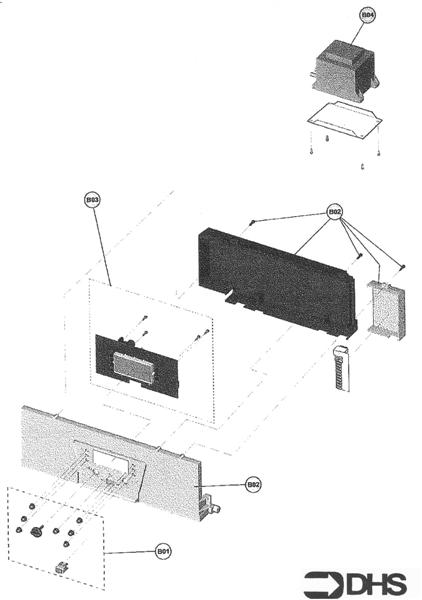 B04

B03

B02

B02

B01

DHS