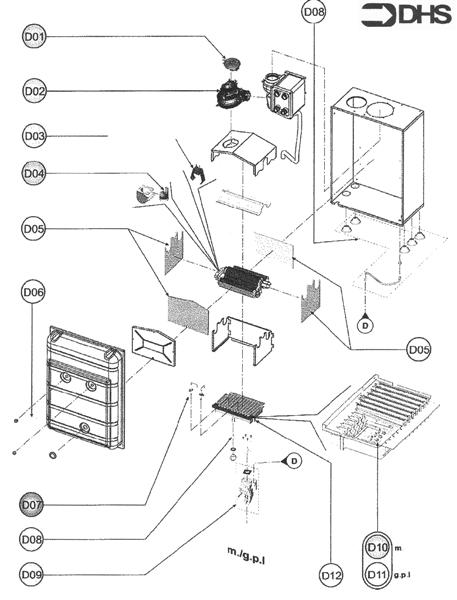 DHS

D08

D01

D02

D03

D04

D05

D06

D

D05

D

D07

D08

D09

m./g.p.l

D12

D10 m

D11 g.p.l