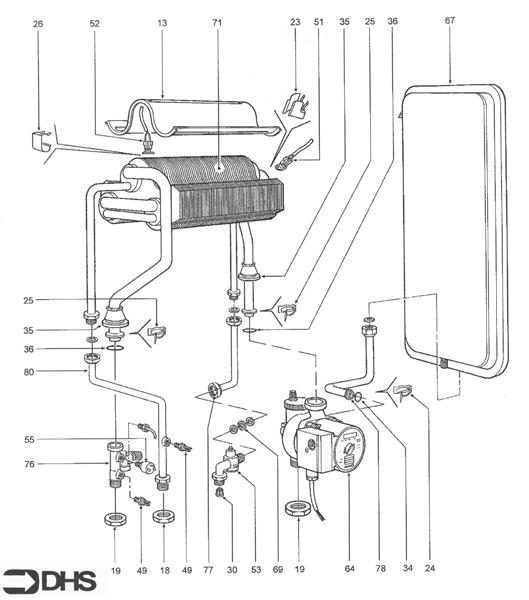 26
52
13
71
23
51
35
25
36
67
25
35
36
80
55
76
19
49
18
49
77
30
53
69
19
64
78
34
24
DHS