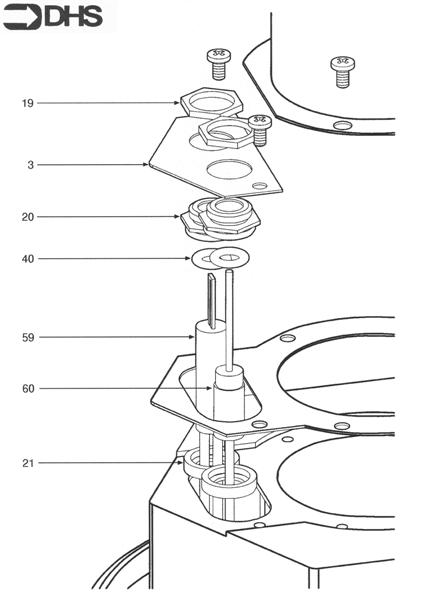 DHS

19

3

20

40

59

60

21