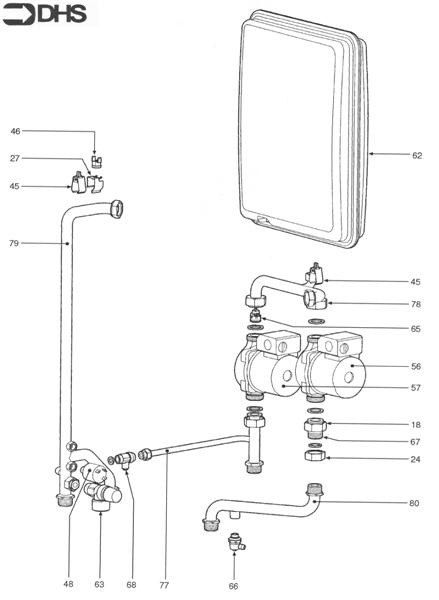 DHS

46
27
45
79
62
45
78
65
56
57
18
67
24
80
48
63
68
77
66