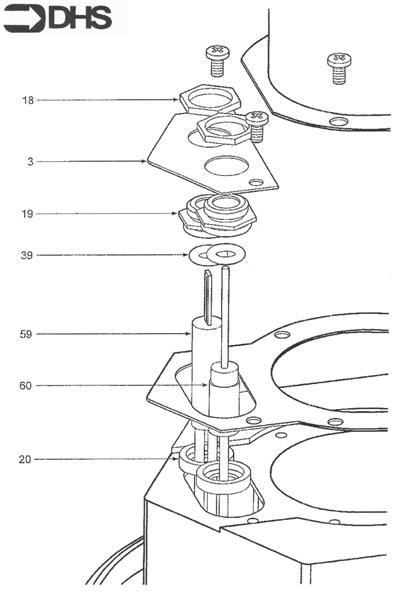 DHS

18

3

19

39

59

60

20