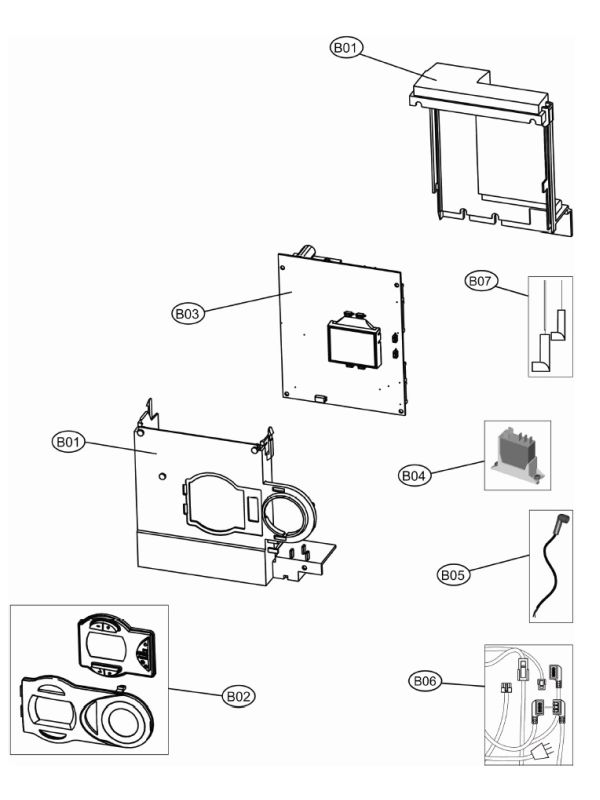 B01

B03

B07

B01

B04

B05

B02

B06