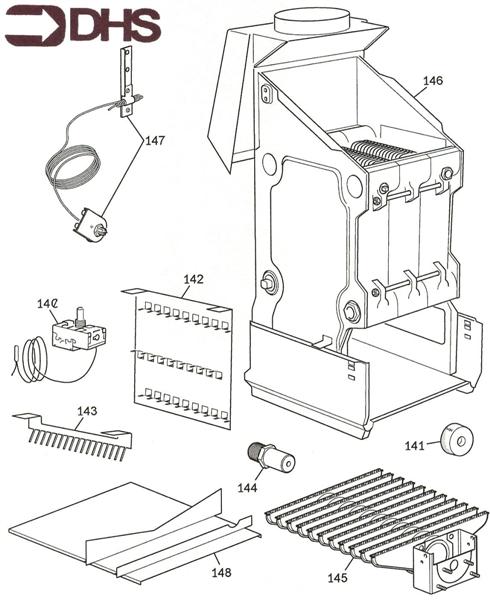 DHS

146

147

142

140

143

141

144

148

145