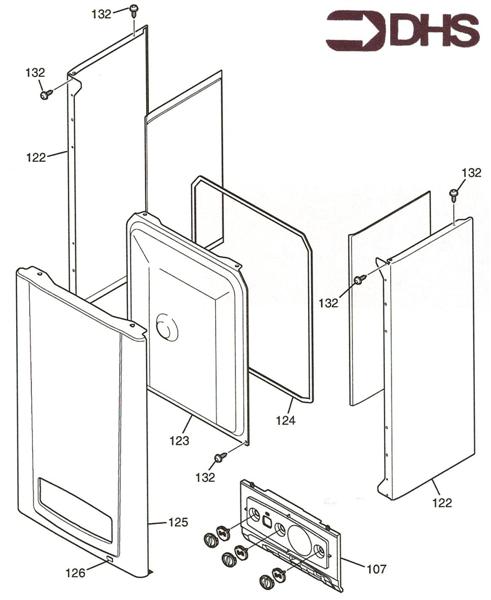 DHS

132

132

122

132

132

124

123

132

122

125

126

107