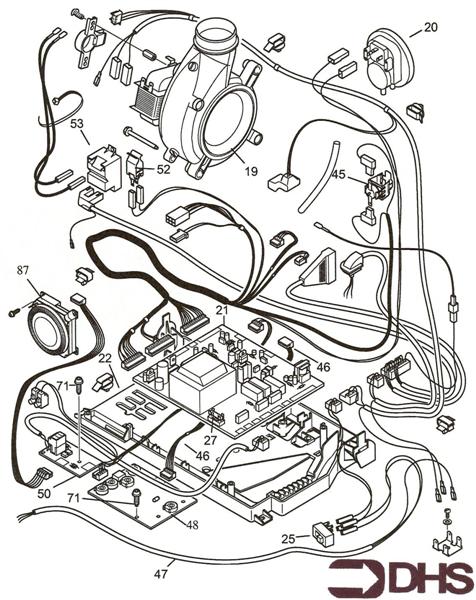 20
53
52
19
45
87
21
22
46
71
27
46
50
71
48
25
47
DHS