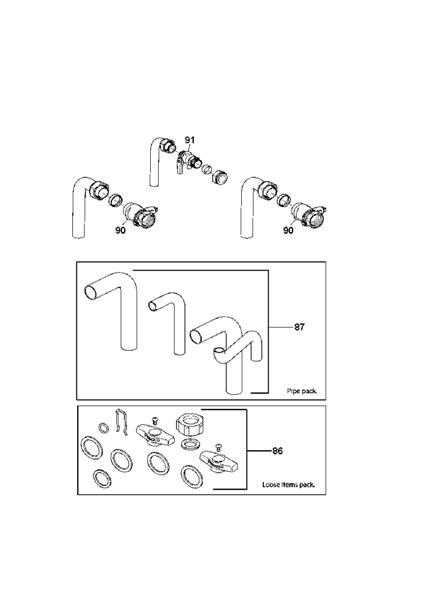 91

90

90

87

Pipe pack.

86

Loose Items pack.