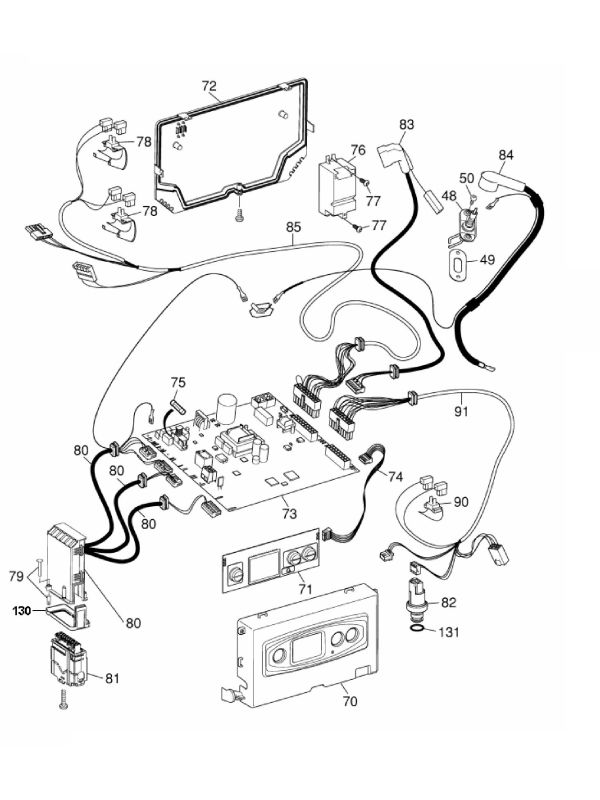 72
78
78
83
76
77
77
84
50
48
49
85
75
91
80
80
80
74
73
90
71
79
130
80
82
131
81
70