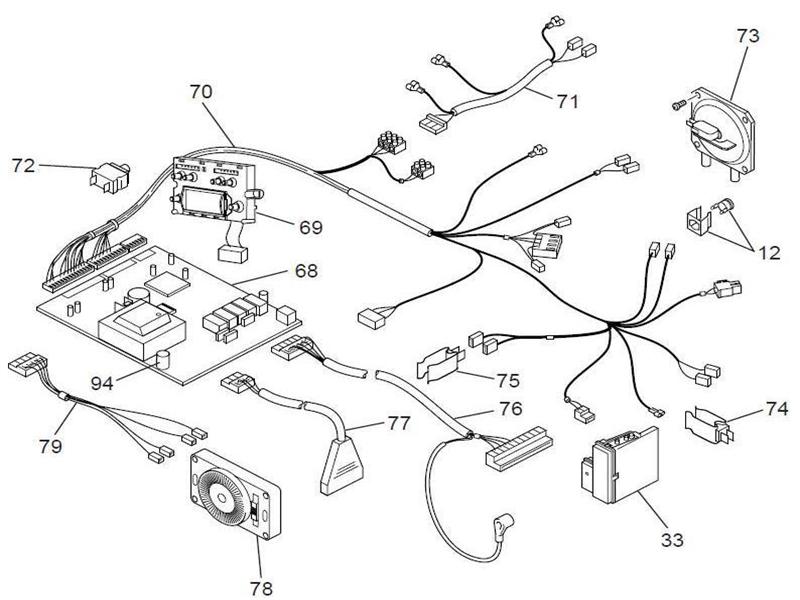 73
70
71
72
69
12
68
94
75
76
74
79
77
33
78