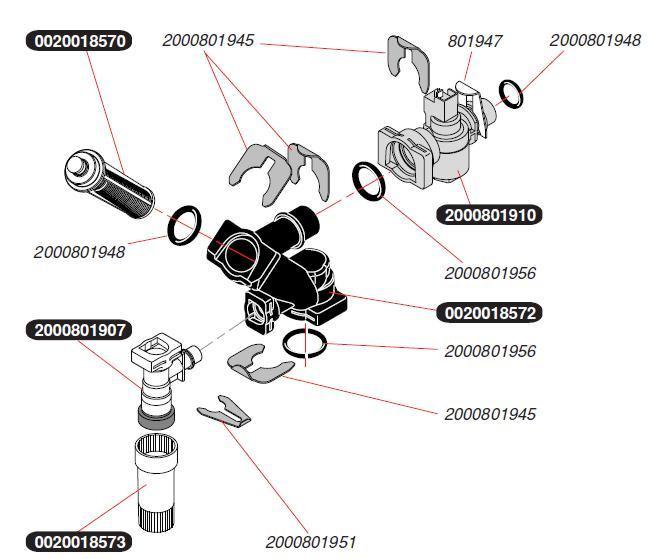 0020018570

2000801945

801947

2000801948

2000801910

2000801948

2000801956

0020018572

2000801907

2000801956

2000801945

0020018573

2000801951