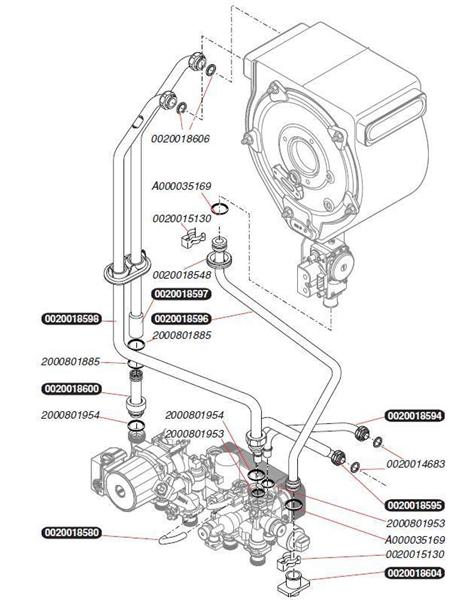 0020018606

A000035169

0020015130

0020018548

0020018597

0020018598

0020018596

2000801885

2000801885

0020018600

2000801954

2000801954

2000801953

0020018594

0020014683

0020018595

2000801953

0020018580

A000035169

0020015130

0020018604