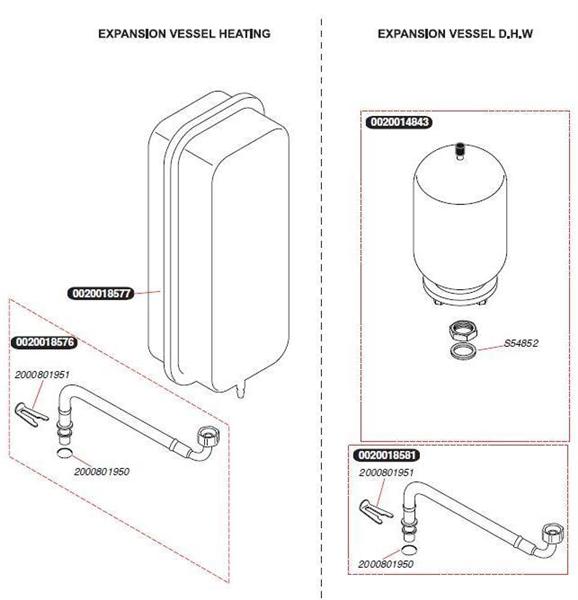 EXPANSION VESSEL HEATING

0020018577

0020018576

2000801951

2000801950

EXPANSION VESSEL D.H.W

0020014843

S54852

0020018581

2000801951

2000801950