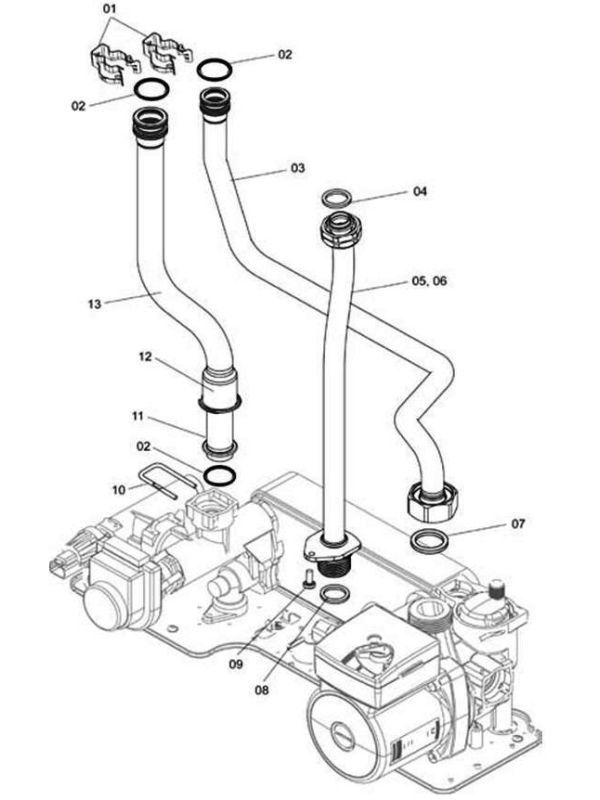 01
02
02
03
04
05, 06
13
12
11
02
10
07
09
08