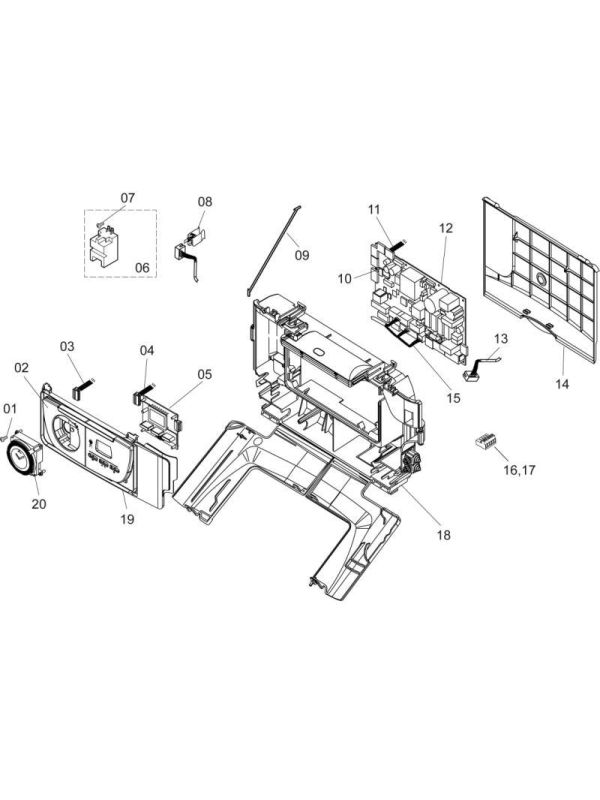 07
08
06
09
11
12
10
13
14
15
03
04
02
05
01
16,17
20
19
18