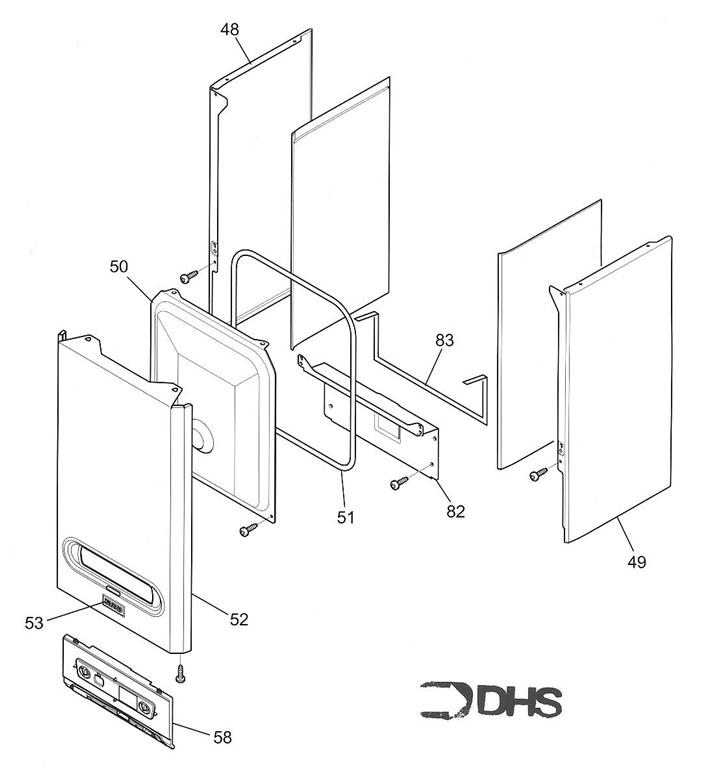 48
50
83
51
82
49
53
52
58
DHS