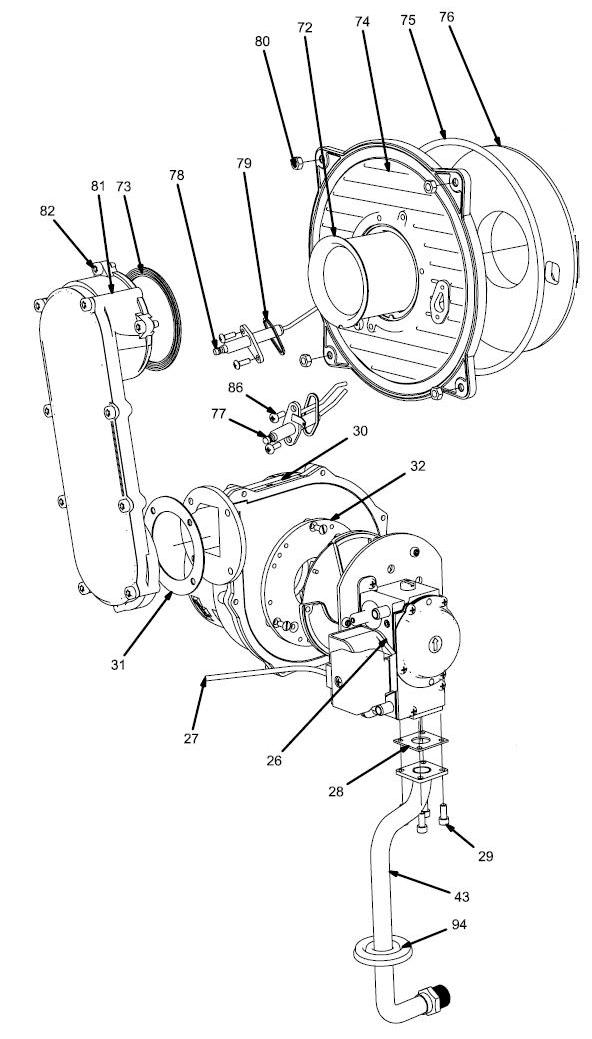 80
72
74
75
76
82
81
73
78
79
86
77
30
32
31
27
26
28
29
43
94