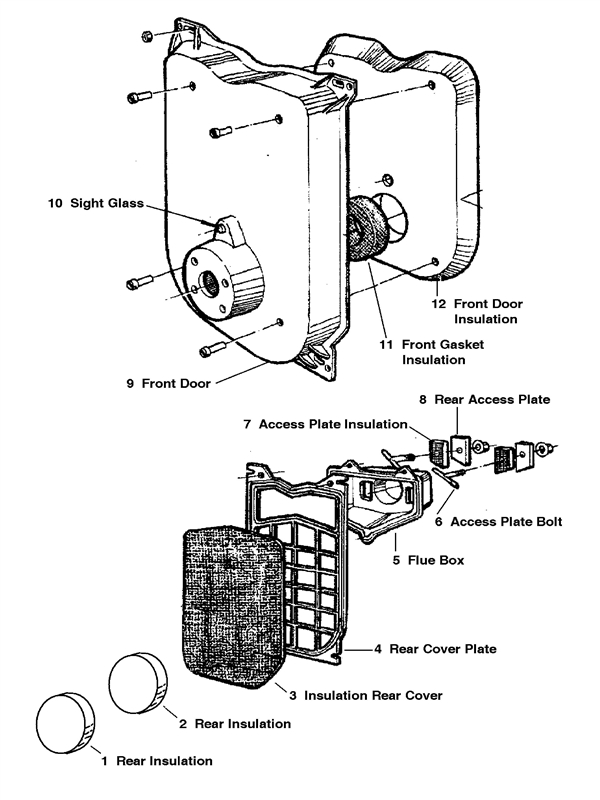 10 Sight Glass

12 Front Door Insulation

11 Front Gasket Insulation

9 Front Door

8 Rear Access Plate

7 Access Plate Insulation

6 Access Plate Bolt

5 Flue Box

4 Rear Cover Plate

3 Insulation Rear Cover

2 Rear Insulation

1 Rear Insulation