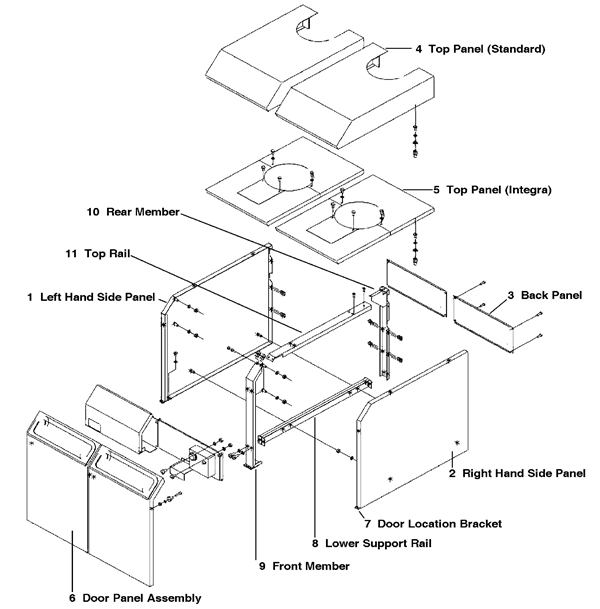 4 Top Panel (Standard)

5 Top Panel (Integra)

10 Rear Member

11 Top Rail

1 Left Hand Side Panel

3 Back Panel

2 Right Hand Side Panel

7 Door Location Bracket

8 Lower Support Rail

9 Front Member

6 Door Panel Assembly