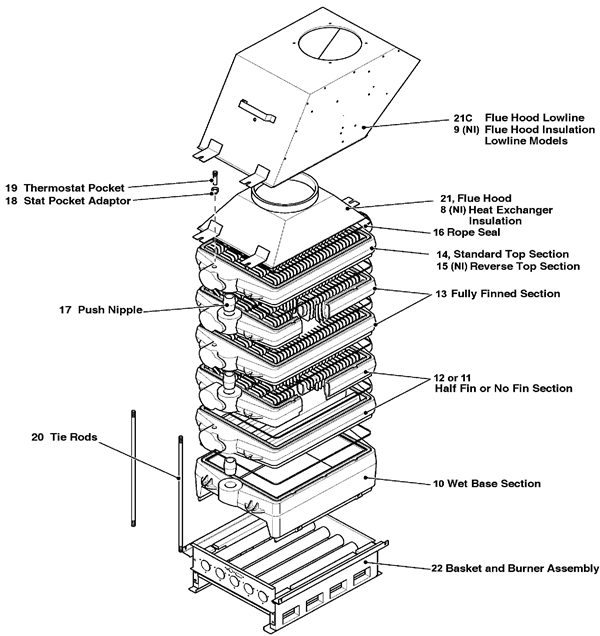 21C Flue Hood Lowline
9 (NI) Flue Hood Insulation
Lowline Models

19 Thermostat Pocket
18 Stat Pocket Adaptor

21, Flue Hood
8 (NI) Heat Exchanger
Insulation

16 Rope Seal

14, Standard Top Section
15 (NI) Reverse Top Section

13 Fully Finned Section

17 Push Nipple

12 or 11
Half Fin or No Fin Section

20 Tie Rods

10 Wet Base Section

22 Basket and Burner Assembly