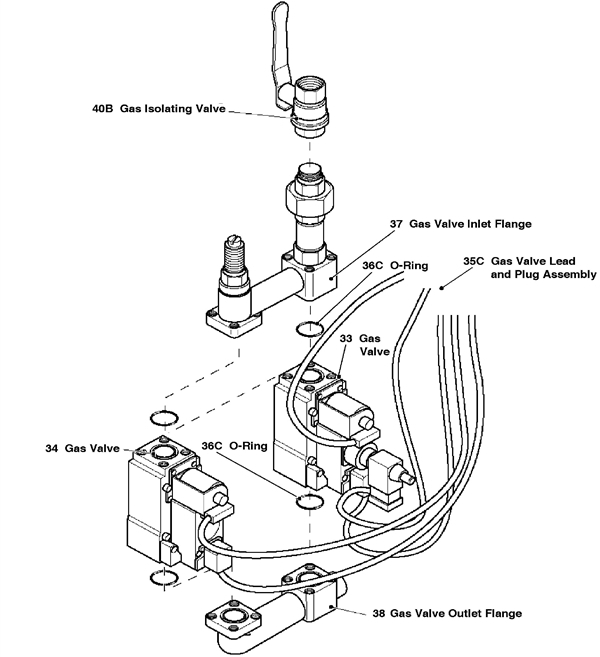 40B Gas Isolating Valve

37 Gas Valve Inlet Flange

36C O-Ring

35C Gas Valve Lead and Plug Assembly

33 Gas Valve

34 Gas Valve

36C O-Ring

38 Gas Valve Outlet Flange