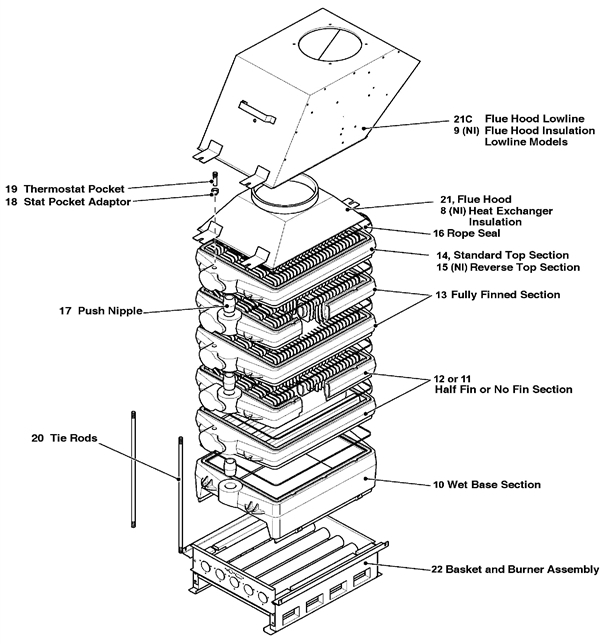 21C Flue Hood Lowline
9 (NI) Flue Hood Insulation Lowline Models

19 Thermostat Pocket
18 Stat Pocket Adaptor

21, Flue Hood
8 (NI) Heat Exchanger Insulation

16 Rope Seal

14, Standard Top Section
15 (NI) Reverse Top Section

13 Fully Finned Section

17 Push Nipple

12 or 11
Half Fin or No Fin Section

20 Tie Rods

10 Wet Base Section

22 Basket and Burner Assembly