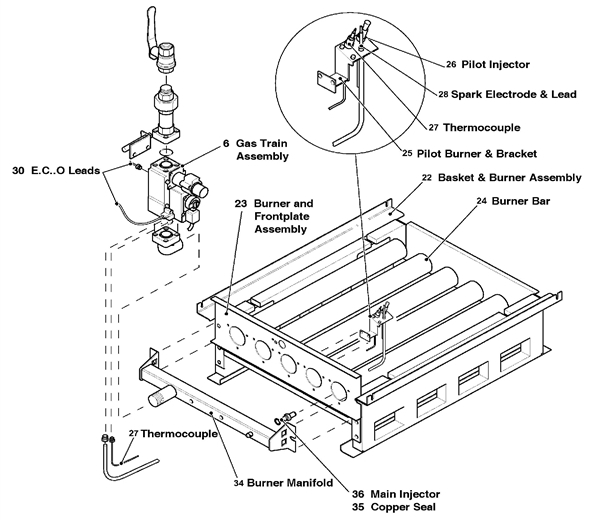 26 Pilot Injector

28 Spark Electrode & Lead

27 Thermocouple

25 Pilot Burner & Bracket

6 Gas Train Assembly

30 E.C..O Leads

22 Basket & Burner Assembly

24 Burner Bar

23 Burner and Frontplate Assembly

27 Thermocouple

34 Burner Manifold

36 Main Injector

35 Copper Seal